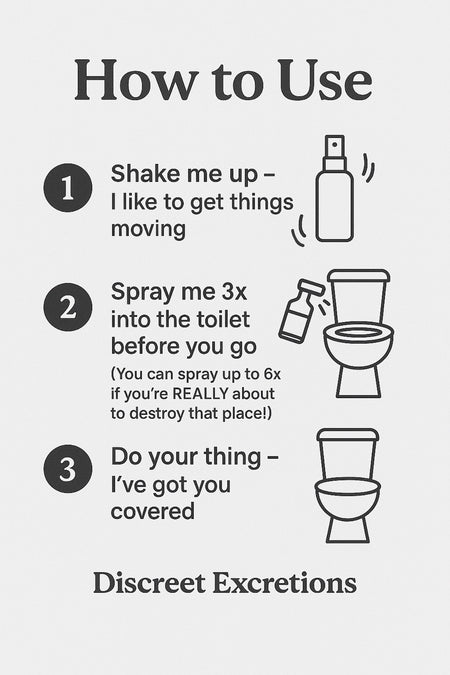 How to Use

1 Shake me up – I like to get things moving

2 Spray me 3x into the toilet before you go
(You can spray up to 6x if you're REALLY about to destroy that place!)

3 Do your thing – I've got you covered

Discreet Excretions