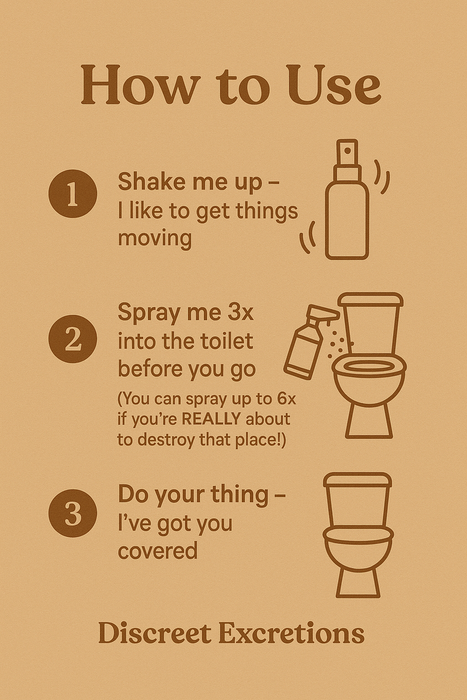 How to Use

1 Shake me up – I like to get things moving

2 Spray me 3x into the toilet before you go

(You can spray up to 6x if you're REALLY about to destroy that place!)

3 Do your thing – I've got you covered

Discreet Excretions