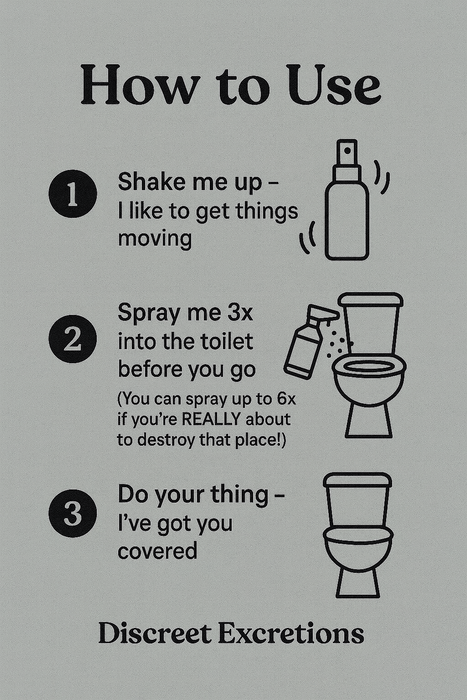 How to Use

1 Shake me up – I like to get things moving

2 Spray me 3x into the toilet before you go
(You can spray up to 6x if you're REALLY about to destroy that place!)

3 Do your thing – I've got you covered

Discreet Excretions